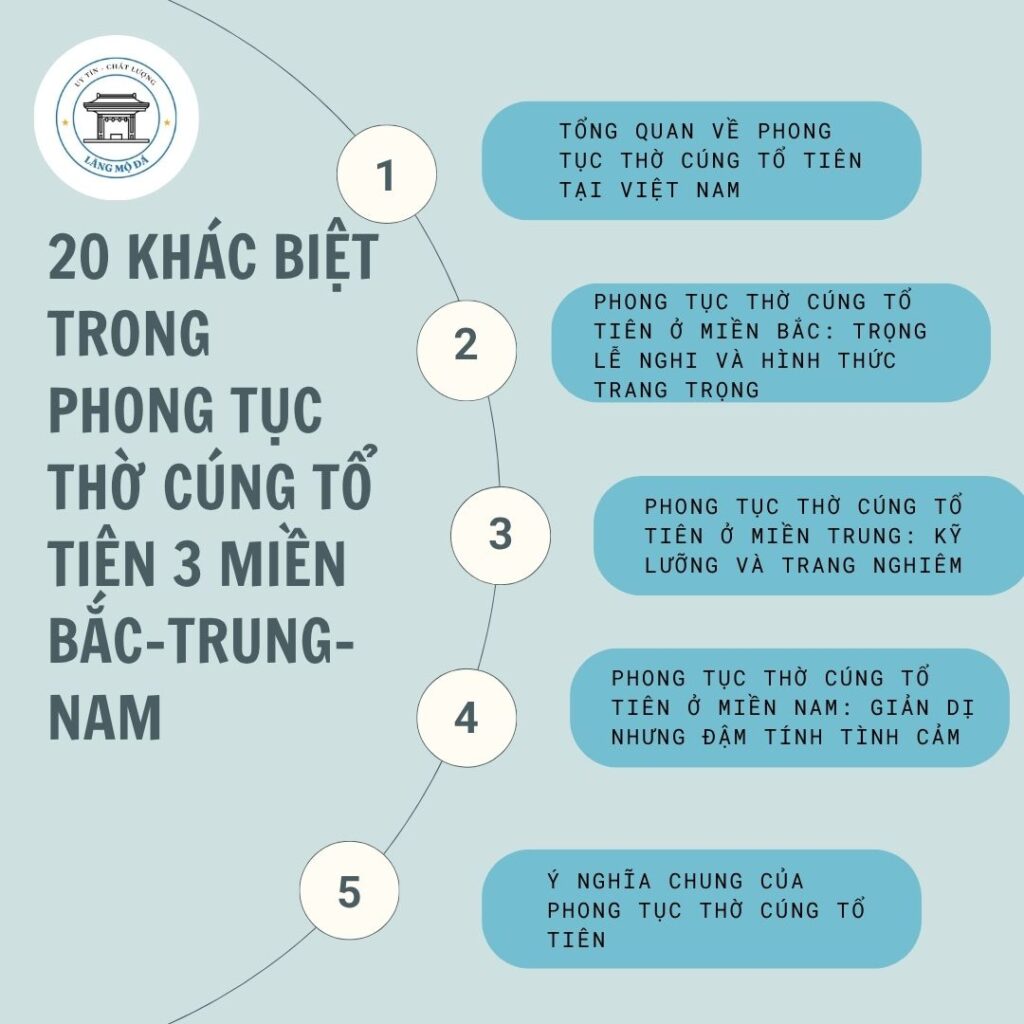 UY TÍN - CHẤT LƯỢNG
LĂNG MỘ ĐÁ

20 KHÁC BIỆT TRONG PHONG TỤC THỜ CÚNG TỔ TIÊN 3 MIỀN BẮC-TRUNG-NAM

1

TỔNG QUAN VỀ PHONG TỤC THỜ CÚNG TỔ TIÊN TẠI VIỆT NAM

2

PHONG TỤC THỜ CÚNG TỔ TIÊN Ở MIỀN BẮC: TRỌNG LỄ NGHI VÀ HÌNH THỨC TRANG TRỌNG

3

PHONG TỤC THỜ CÚNG TỔ TIÊN Ở MIỀN TRUNG: KỸ LƯỠNG VÀ TRANG NGHIÊM

4

PHONG TỤC THỜ CÚNG TỔ TIÊN Ở MIỀN NAM: GIẢN DỊ NHƯNG ĐẬM TÍNH TÌNH CẢM

5

Ý NGHĨA CHUNG CỦA PHONG TỤC THỜ CÚNG TỔ TIÊN