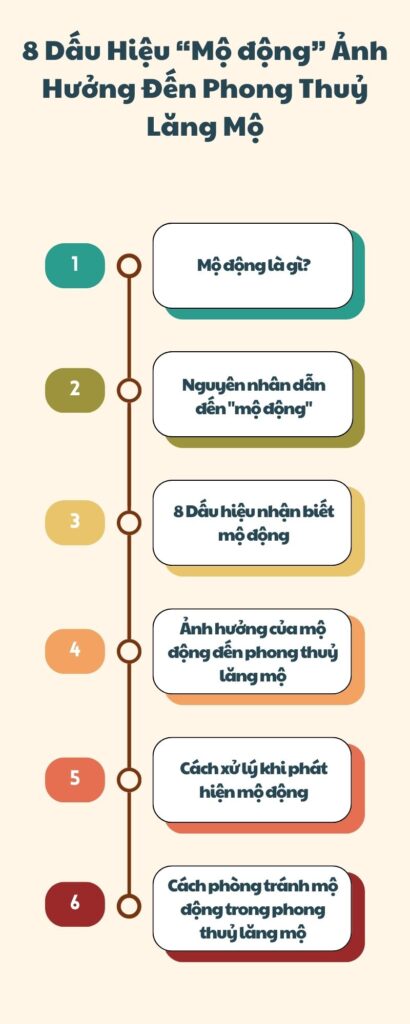 8 Dấu Hiệu “Mộ động” Ảnh Hưởng Đến Phong Thuỷ Lăng Mộ

1

Mộ động là gì?

2

Nguyên nhân dẫn đến "mộ động"

3

8 Dấu hiệu nhận biết mộ động

4

Ảnh hưởng của mộ động đến phong thuỷ lăng mộ

5

Cách xử lý khi phát hiện mộ động

6

Cách phòng tránh mộ động trong phong thuỷ lăng mộ