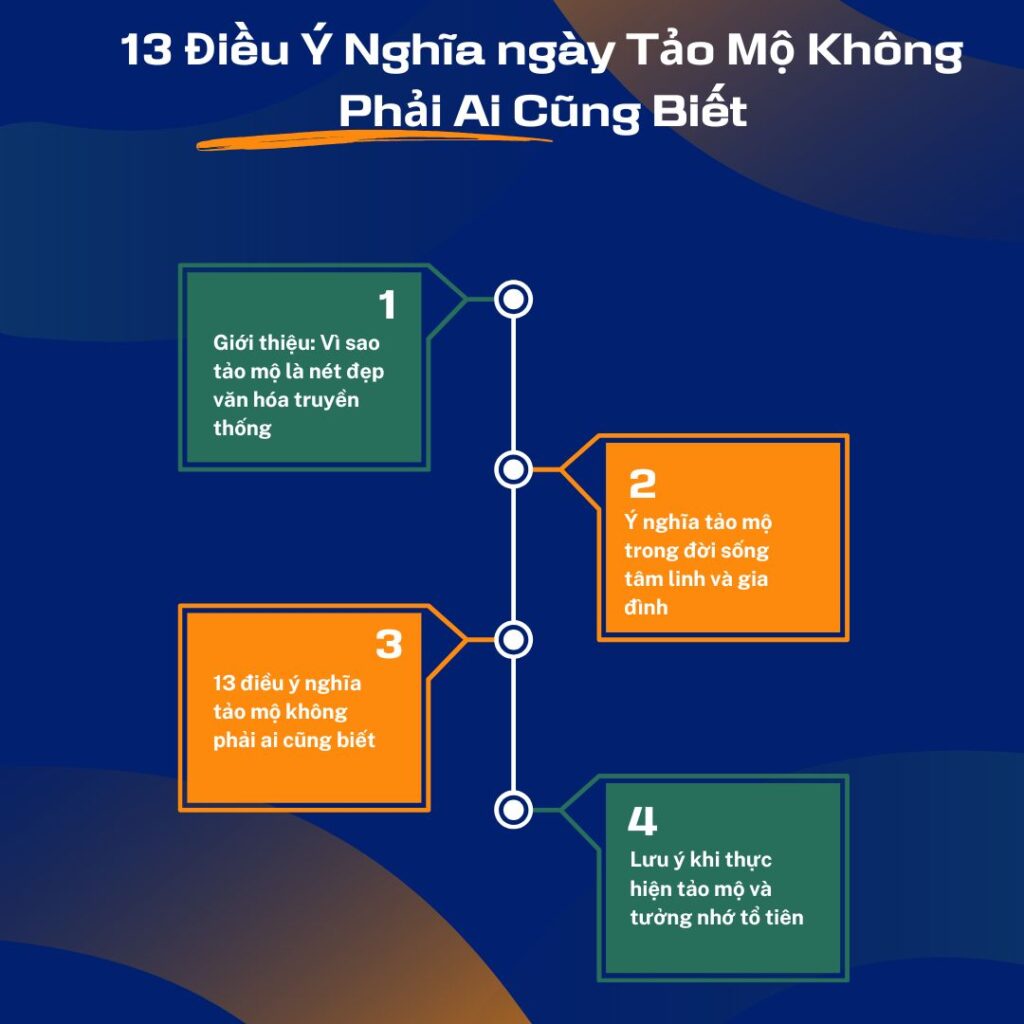 13 Điều Ý Nghĩa ngày Tảo Mộ Không Phải Ai Cũng Biết

1
Giới thiệu: Vì sao tảo mộ là nét đẹp văn hóa truyền thống

2
Ý nghĩa tảo mộ trong đời sống tâm linh và gia đình

3
13 điều ý nghĩa tảo mộ không phải ai cũng biết

4
Lưu ý khi thực hiện tảo mộ và tưởng nhớ tổ tiên