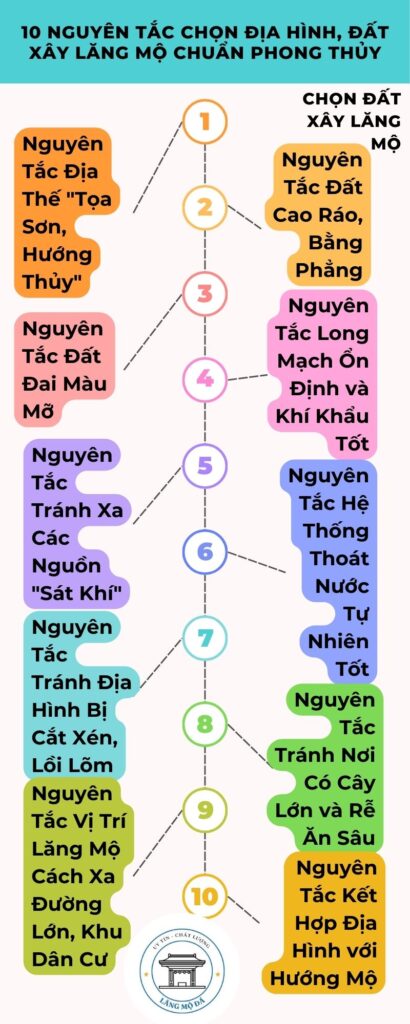 10 NGUYÊN TẮC CHỌN ĐỊA HÌNH, ĐẤT XÂY LĂNG MỘ CHUẨN PHONG THỦY

CHỌN ĐẤT XÂY LĂNG MỘ

1
Nguyên Tắc Địa Thế "Tọa Sơn, Hướng Thủy"

2
Nguyên Tắc Đất Cao Ráo, Bằng Phẳng

3
Nguyên Tắc Đất Đai Màu Mỡ

4
Nguyên Tắc Long Mạch Ổn Định và Khí Khẩu Tốt

5
Nguyên Tắc Tránh Xa Các Nguồn "Sát Khí"

6
Nguyên Tắc Hệ Thống Thoát Nước Tự Nhiên Tốt

7
Nguyên Tắc Tránh Địa Hình Bị Cắt Xén, Lồi Lõm

8
Nguyên Tắc Tránh Nơi Có Cây Lớn và Rễ Ăn Sâu

9
Nguyên Tắc Vị Trí Lăng Mộ Cách Xa Đường Lớn, Khu Dân Cư

10
Nguyên Tắc Kết Hợp Địa Hình với Hướng Mộ

UY TÍN - CHẤT LƯỢNG
LĂNG MỘ ĐÁ